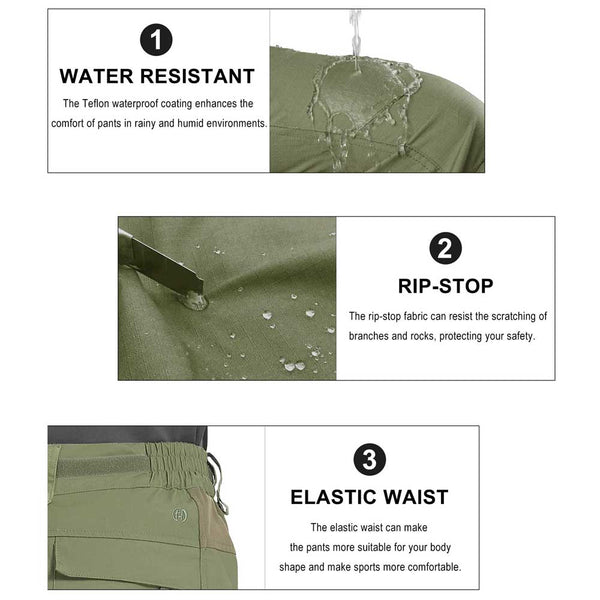 1

WATER RESISTANT

The Teflon waterproof coating enhances the comfort of pants in rainy and humid environments.

2

RIP-STOP

The rip-stop fabric can resist the scratching of branches and rocks, protecting your safety.

3

ELASTIC WAIST

The elastic waist can make the pants more suitable for your body shape and make sports more comfortable.